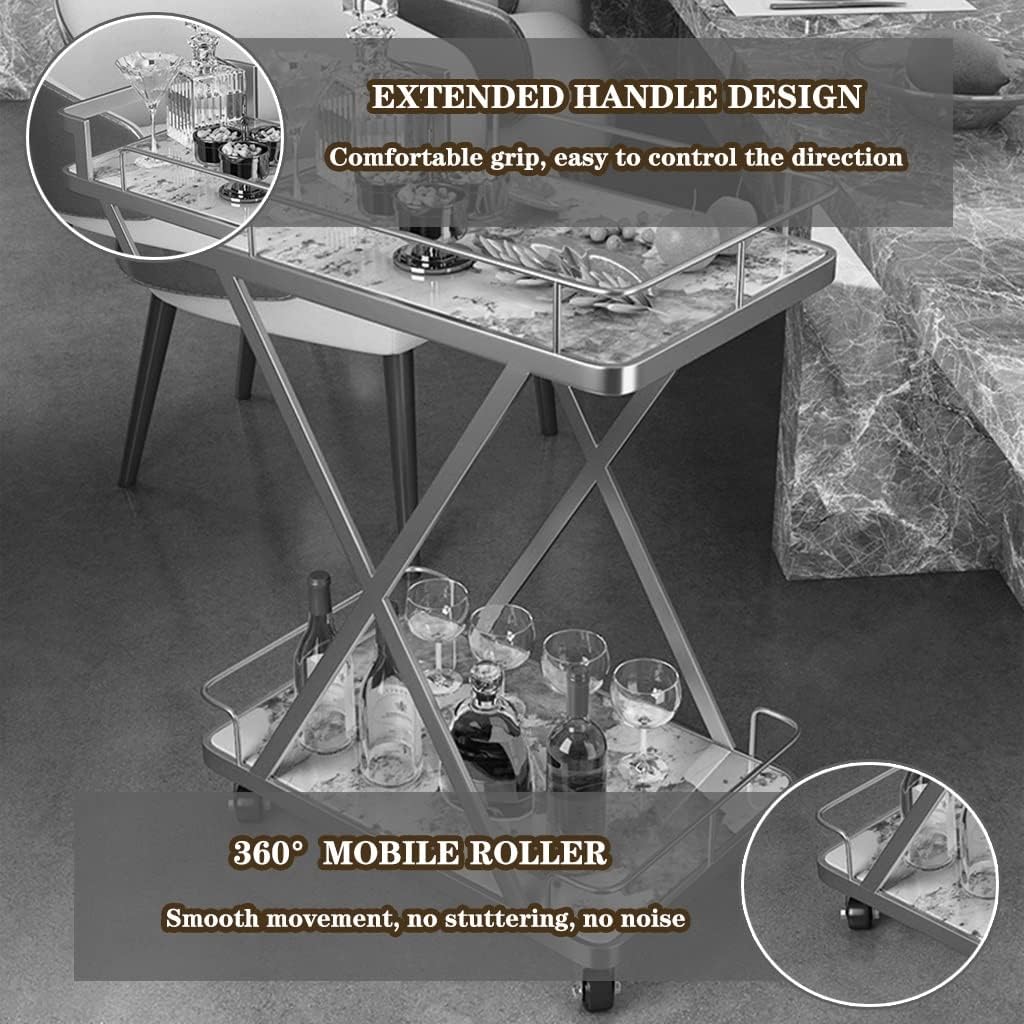 EXTENDED HANDLE DESIGN

Comfortable grip, easy to control the direction

360° MOBILE ROLLER

Smooth movement, no stuttering, no noise